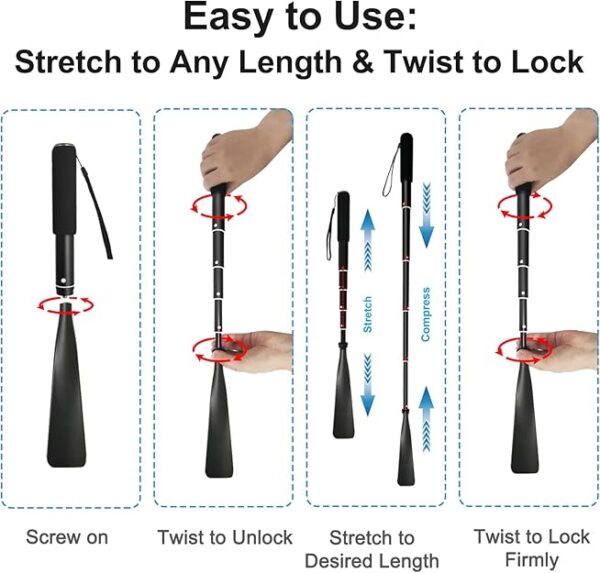 Easy to Use:
Stretch to Any Length & Twist to Lock

Stretch

Compress

Screw on

Twist to Unlock

Stretch to Desired Length

Twist to Lock Firmly