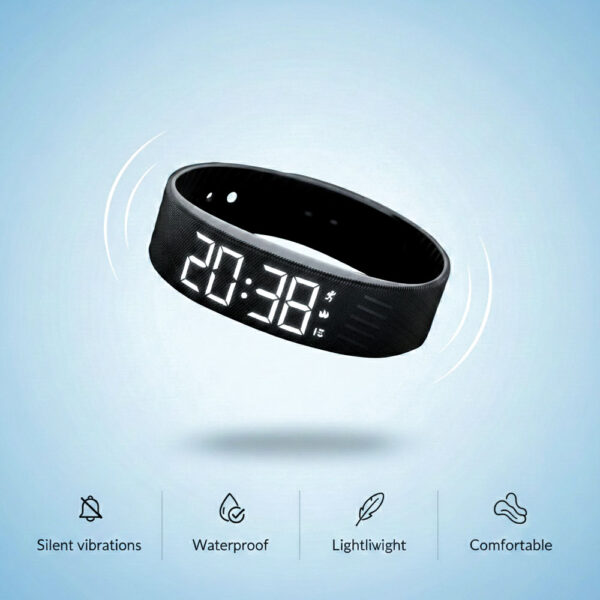 20:38

Silent vibrations

Waterproof

Lightliwight

Comfortable