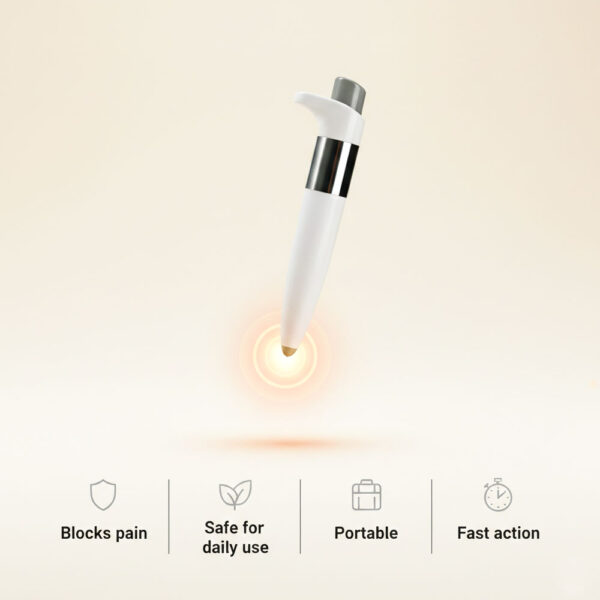 Blocks pain

Safe for daily use

Portable

Fast action