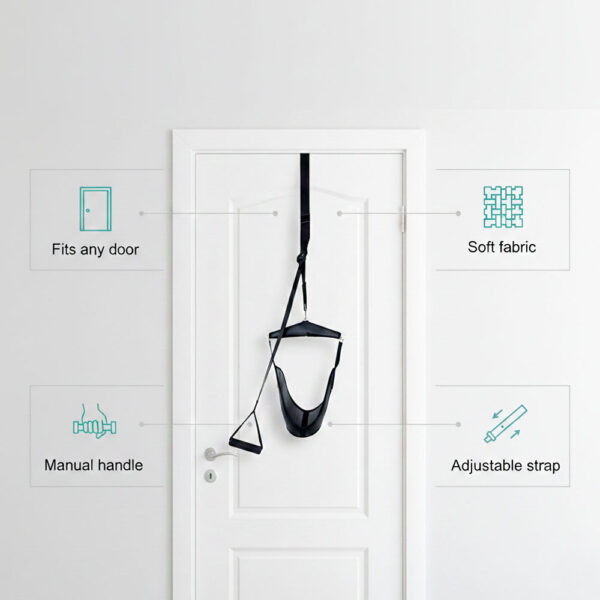 Fits any door

Soft fabric

Manual handle

Adjustable strap