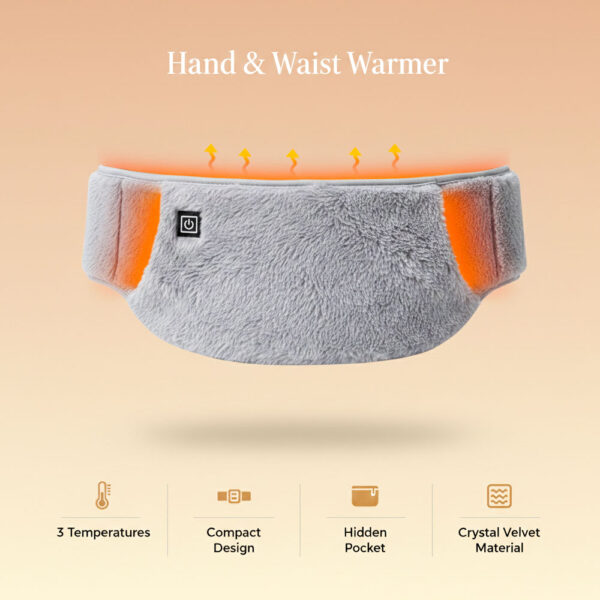 Hand & Waist Warmer

3 Temperatures

Compact Design

Hidden Pocket

Crystal Velvet Material