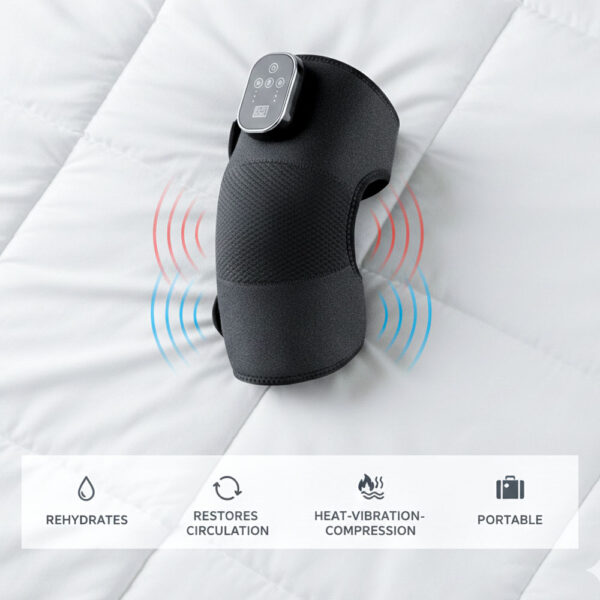 REHYDRATES

RESTORES CIRCULATION

HEAT-VIBRATION-COMPRESSION

PORTABLE