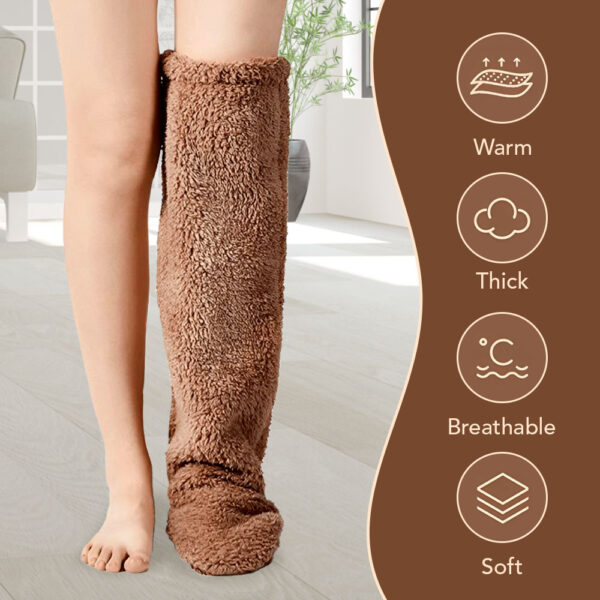 Warm

Thick

°C

Breathable

Soft