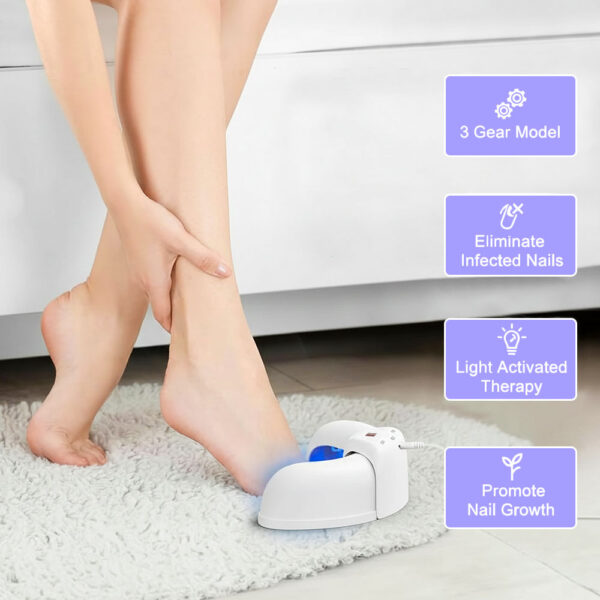 3 Gear Model

Eliminate Infected Nails

Light Activated Therapy

Promote Nail Growth