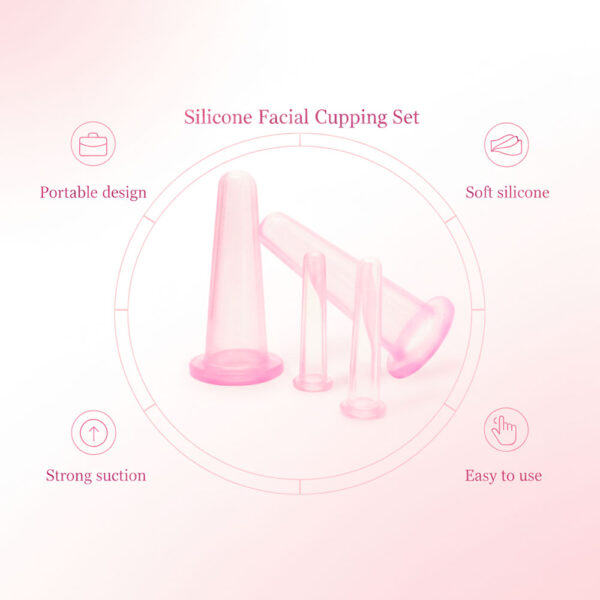 Silicone Facial Cupping Set

Portable design

Soft silicone

Strong suction

Easy to use