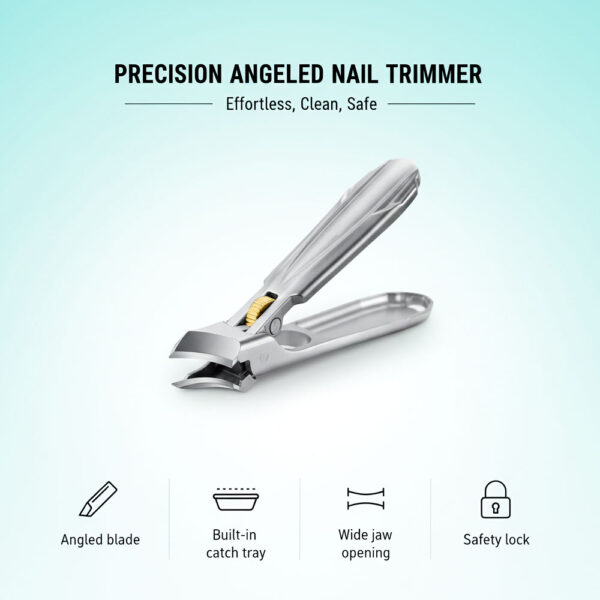 PRECISION ANGELED NAIL TRIMMER

Effortless, Clean, Safe

Angled blade

Built-in catch tray

Wide jaw opening

Safety lock