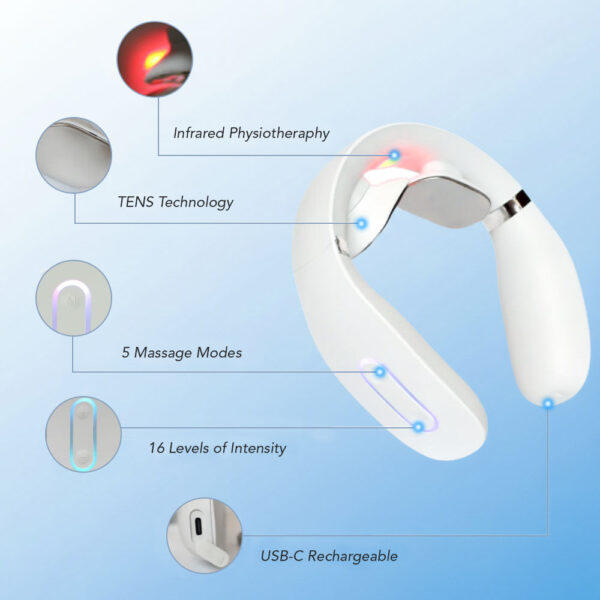 Infrared Physiotheraphy

TENS Technology

5 Massage Modes

16 Levels of Intensity

USB-C Rechargeable