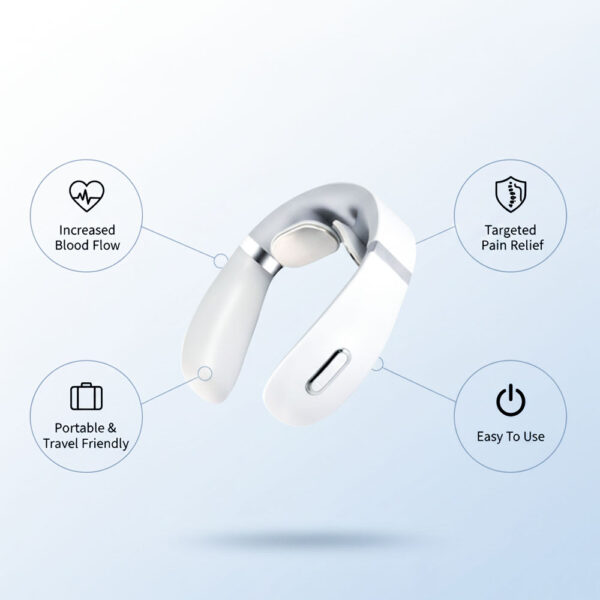 Increased Blood Flow

Targeted Pain Relief

Portable & Travel Friendly

Easy To Use