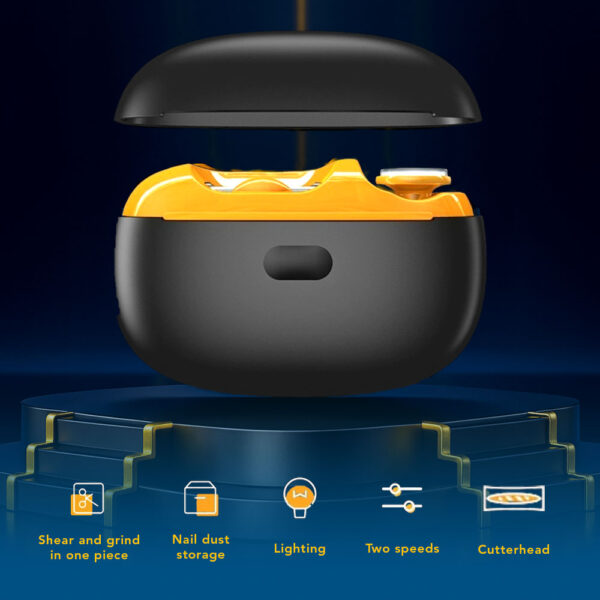 Shear and grind in one piece

Nail dust storage

Lighting

Two speeds

Cutterhead