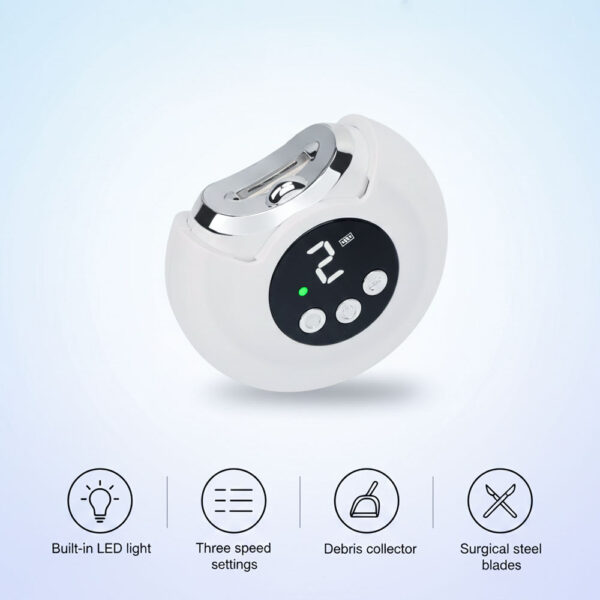 2

Built-in LED light

Three speed settings

Debris collector

Surgical steel blades