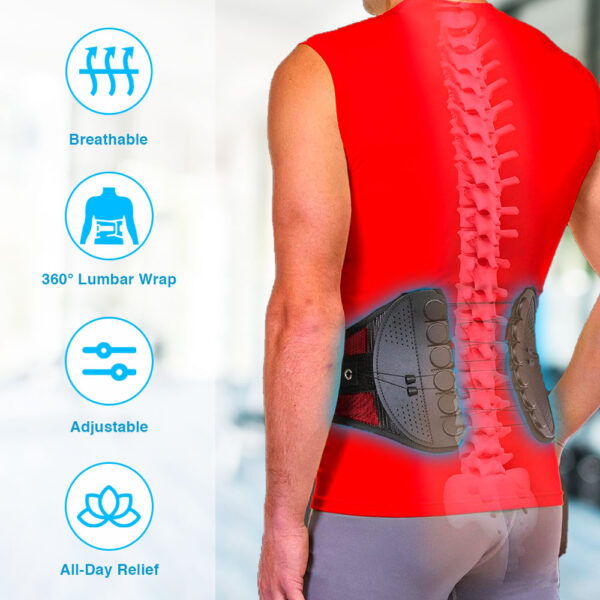 Breathable

360° Lumbar Wrap

Adjustable

All-Day Relief