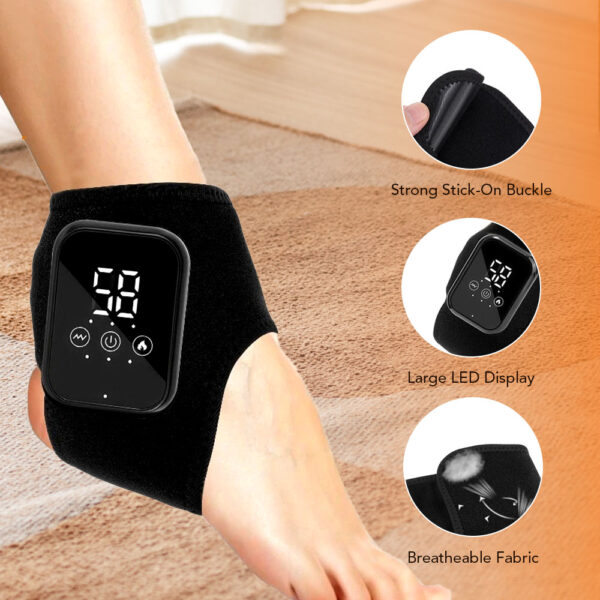 58

Strong Stick-On Buckle

58

Large LED Display

Breatheable Fabric