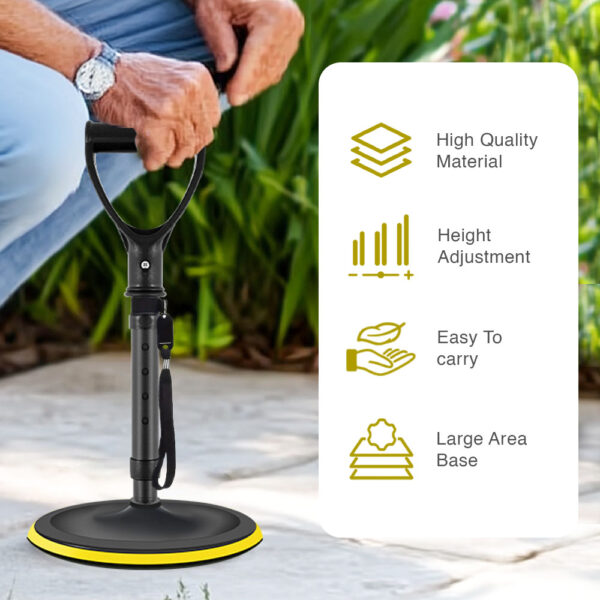 High Quality Material

Height Adjustment

Easy To carry

Large Area Base