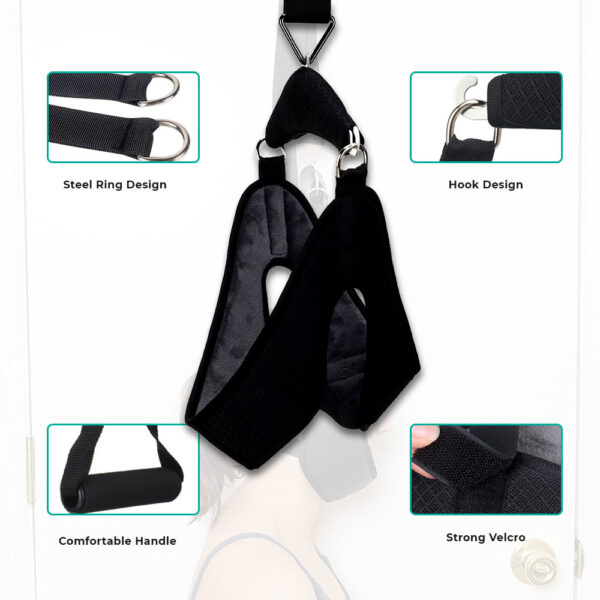 Steel Ring Design

Hook Design

Comfortable Handle

Strong Velcro