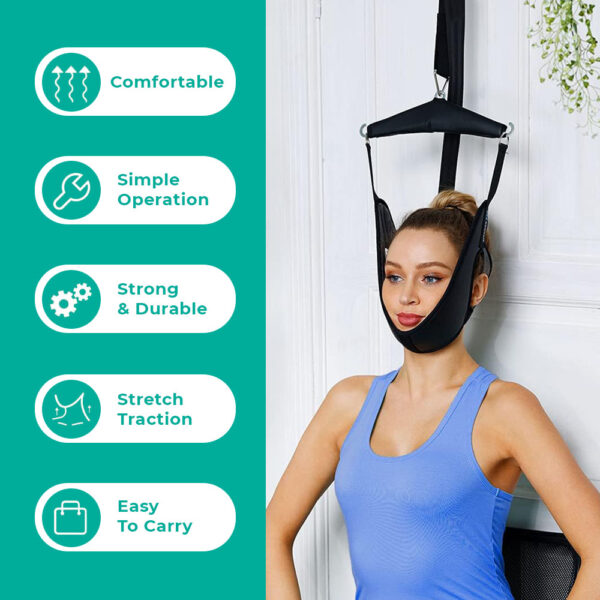 Comfortable

Simple Operation

Strong & Durable

Stretch Traction

Easy To Carry