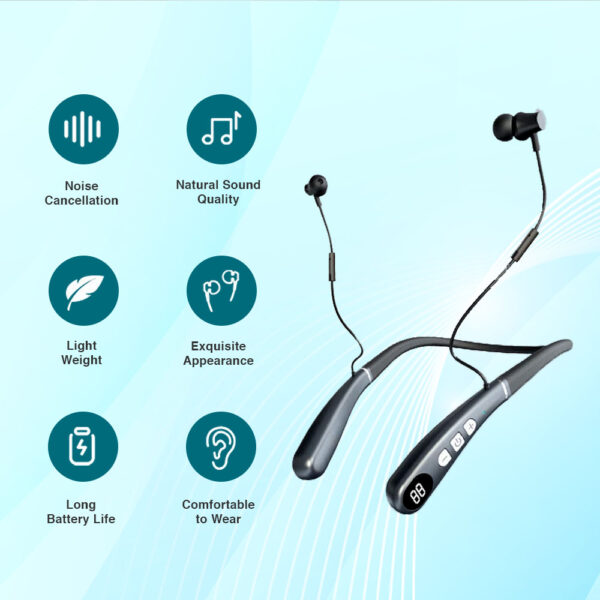 Noise Cancellation

Natural Sound Quality

Light Weight

Exquisite Appearance

Long Battery Life

Comfortable to Wear

88