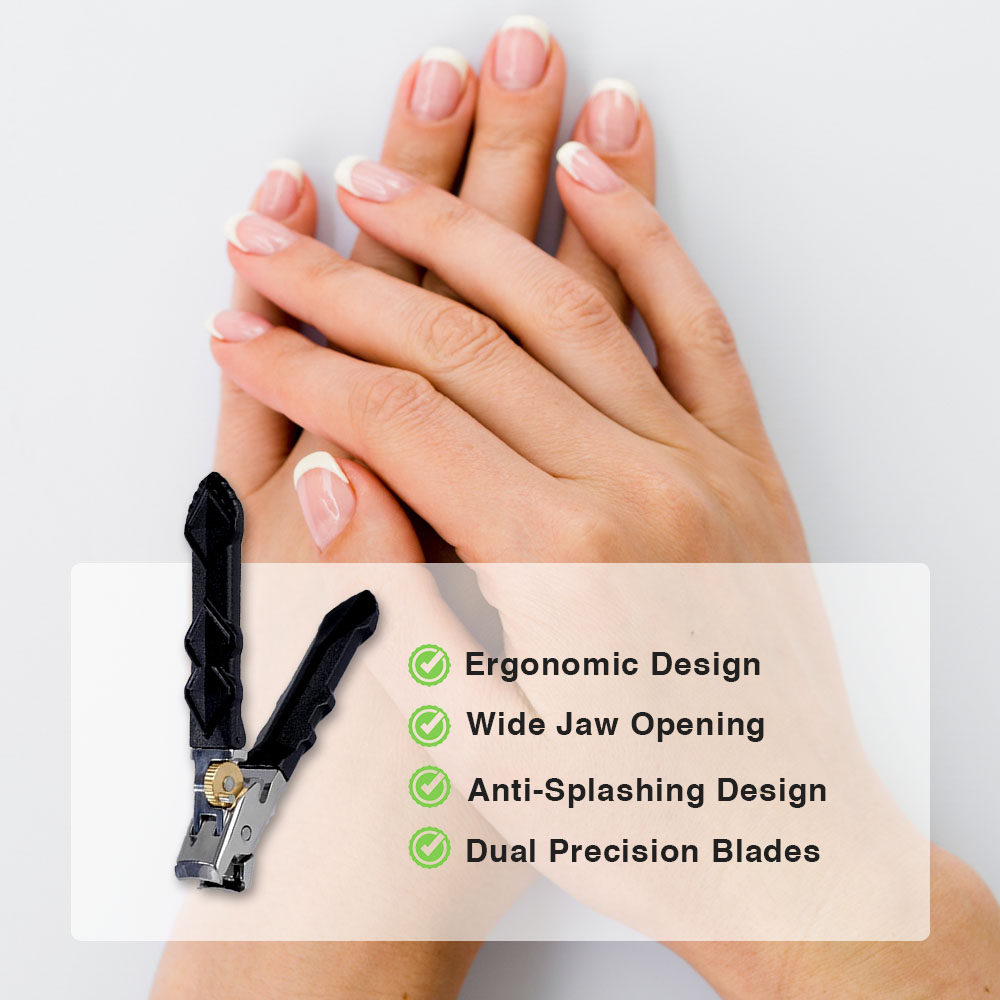 Ergonomic Design
Wide Jaw Opening
Anti-Splashing Design
Dual Precision Blades