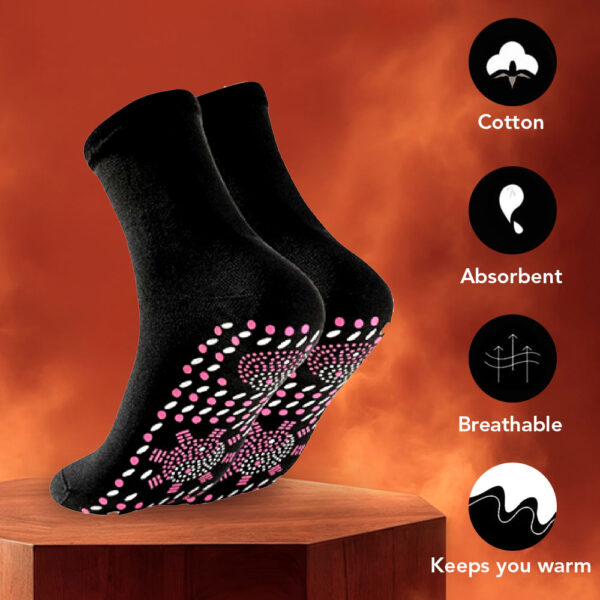 Cotton

Absorbent

Breathable

Keeps you warm