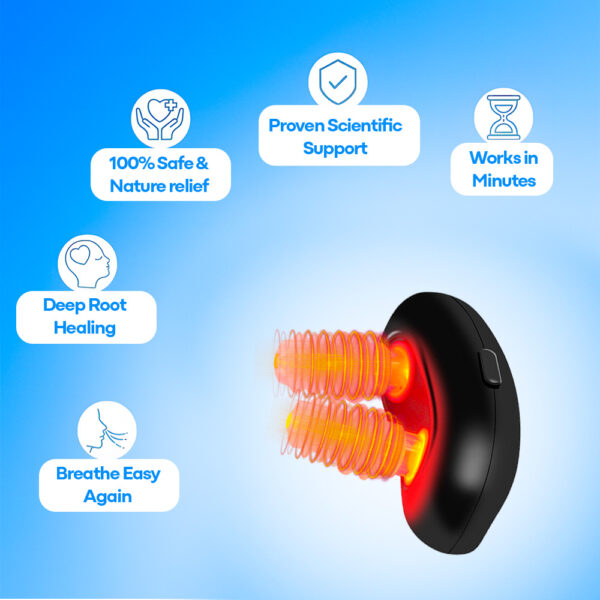 100% Safe & Nature relief

Proven Scientific Support

Works in Minutes

Deep Root Healing

Breathe Easy Again