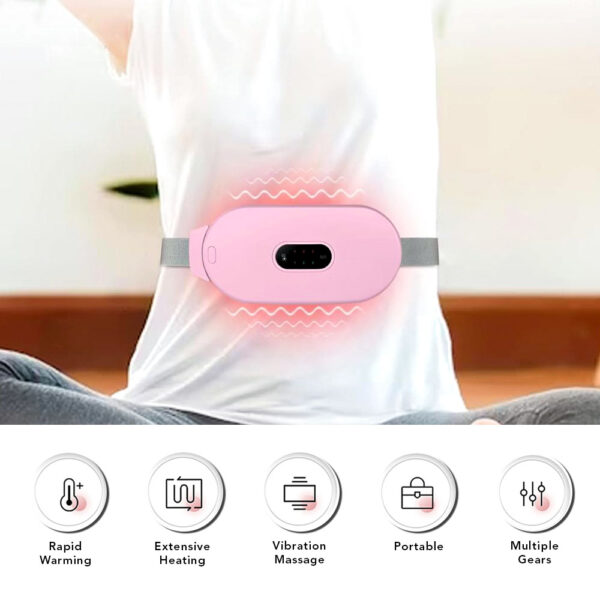 Rapid Warming

Extensive Heating

Vibration Massage

Portable

Multiple Gears