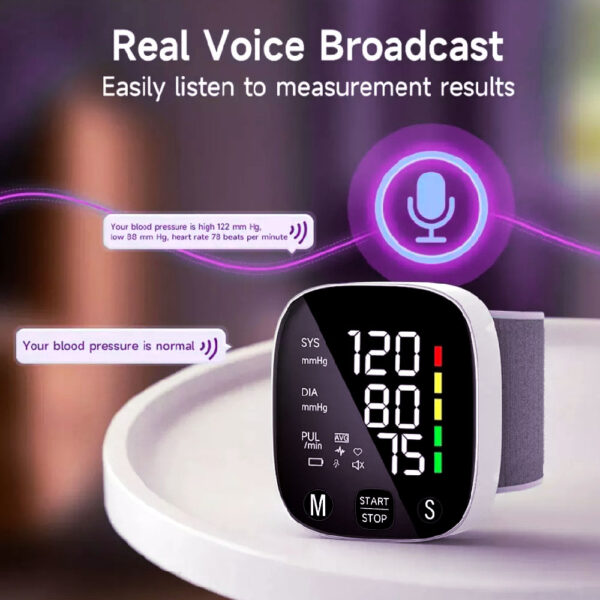 Real Voice Broadcast
Easily listen to measurement results

Your blood pressure is high 122 mm Hg, low 88 mm Hg, heart rate 78 beats per minute

Your blood pressure is normal

SYS
mmHg
120
DIA
mmHg
80
PUL
/min
AVG
75
M
START
STOP
S