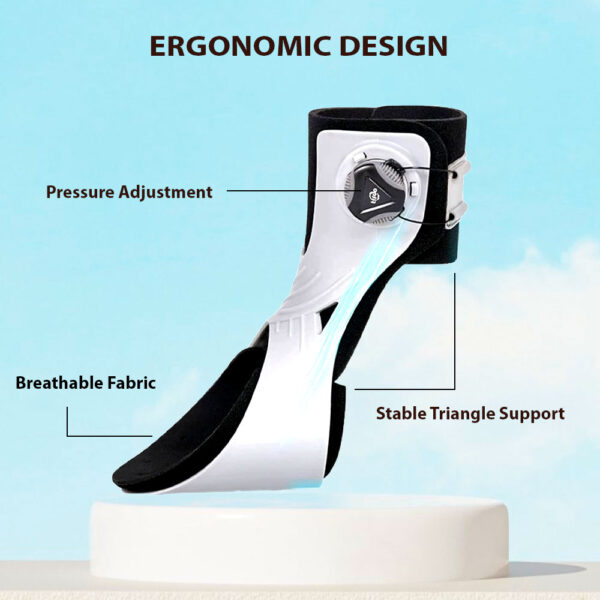 ERGONOMIC DESIGN

Pressure Adjustment

Breathable Fabric

Stable Triangle Support