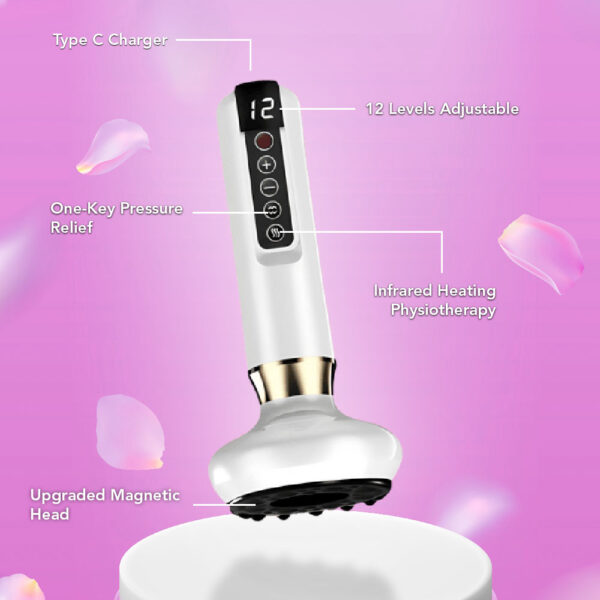 Type C Charger

12

12 Levels Adjustable

One-Key Pressure Relief

Infrared Heating Physiotherapy

Upgraded Magnetic Head