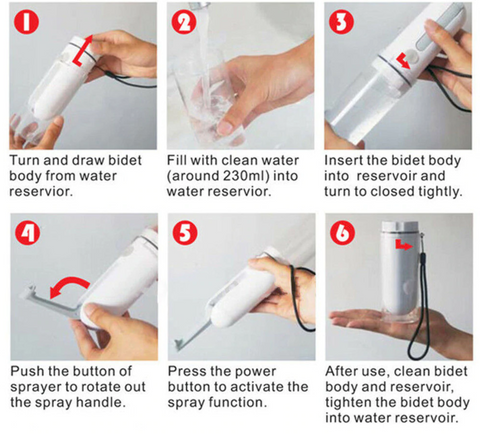 1
Turn and draw bidet body from water reservior.

2
Fill with clean water (around 230ml) into water reservior.

3
Insert the bidet body into reservoir and turn to closed tightly.

4
Push the button of sprayer to rotate out the spray handle.

5
Press the power button to activate the spray function.

6
After use, clean bidet body and reservoir, tighten the bidet body into water reservoir.