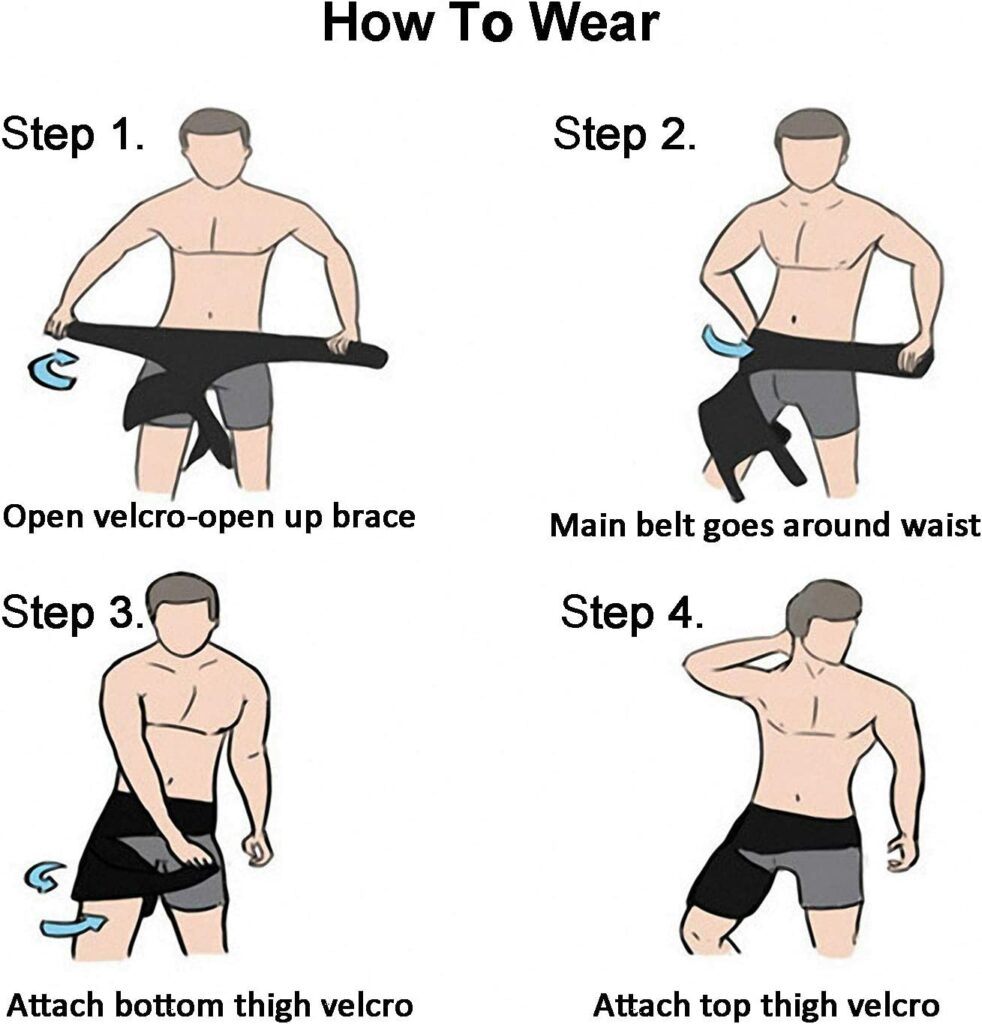 How To Wear

Step 1.

Open velcro-open up brace

Step 2.

Main belt goes around waist

Step 3.

Attach bottom thigh velcro

Step 4.

Attach top thigh velcro